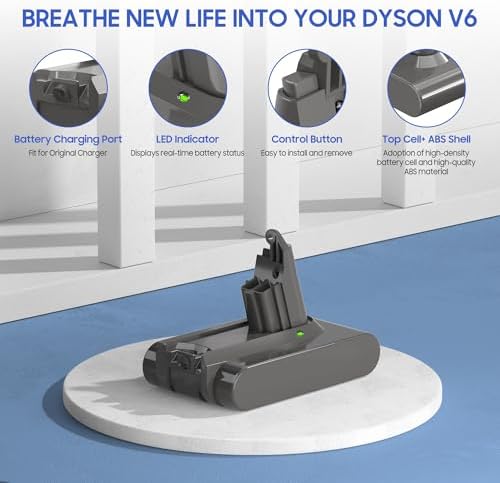 BREATHE NEW LIFE INTO YOUR DYSON V6

Battery Charging Port
Fit for Original Charger

LED Indicator
Displays real-time battery status

Control Button
Easy to install and remove

Top Cell+ ABS Shell
Adoption of high-density battery cell and high-quality ABS material