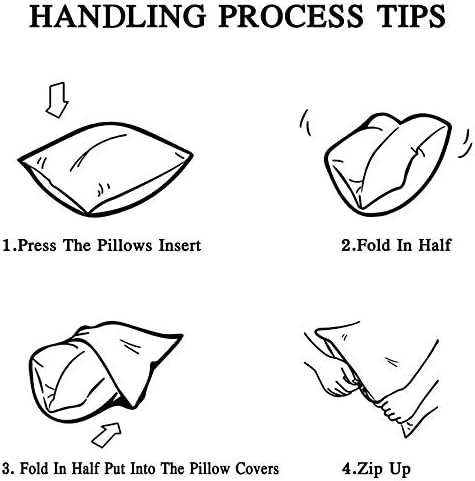 HANDLING PROCESS TIPS

1.Press The Pillows Insert

2.Fold In Half

3. Fold In Half Put Into The Pillow Covers

4.Zip Up