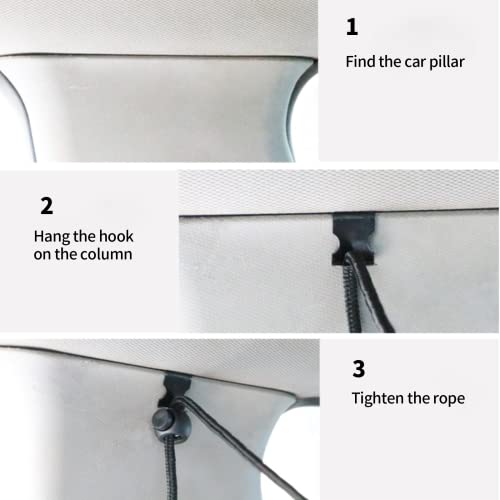 1
Find the car pillar

2
Hang the hook on the column

3
Tighten the rope