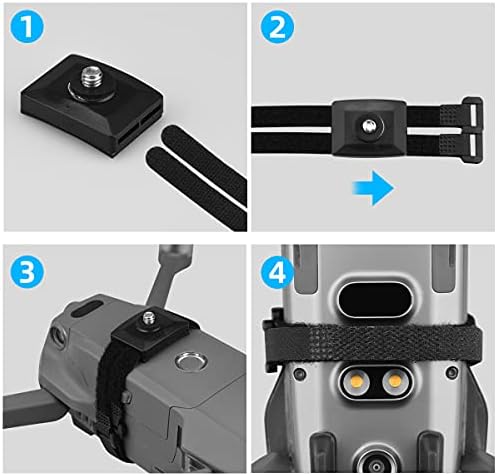 1

2

3

4