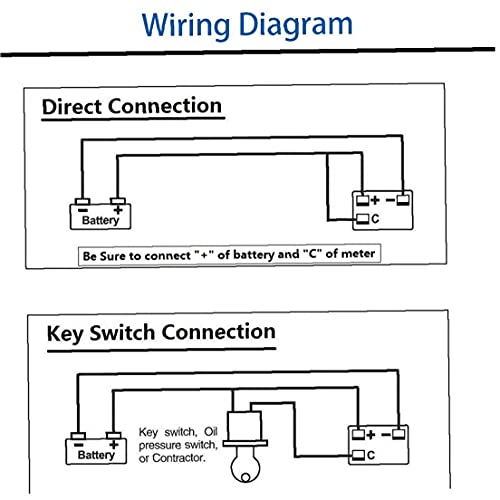 Wiring Diagram

Direct Connection

− +
Battery

+ −
C

Be Sure to connect "+" of battery and "C" of meter

Key Switch Connection

− +
Battery

Key switch, Oil pressure switch, or Contractor.

+ −
C