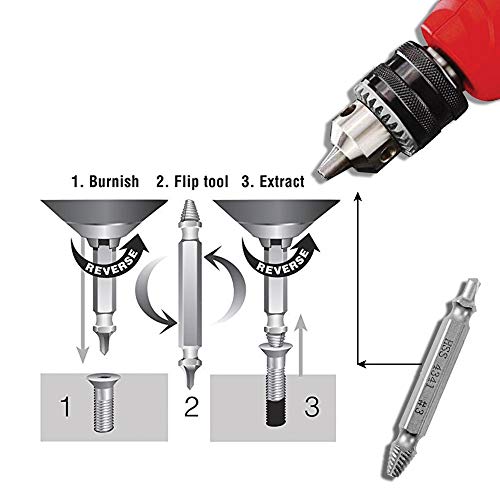 1. Burnish 2. Flip tool 3. Extract

REVERSE

REVERSE

1

2

3

HSS 4341 #3