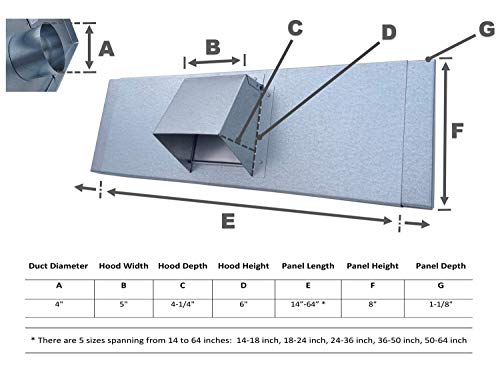 A

B

C

D

G

F

E

| Duct Diameter | Hood Width | Hood Depth | Hood Height | Panel Length | Panel Height | Panel Depth |
|---|---|---|---|---|---|---|
| A | B | C | D | E | F | G |
| 4" | 5" | 4-1/4" | 6" | 14"-64" * | 8" | 1-1/8" |

* There are 5 sizes spanning from 14 to 64 inches: 14-18 inch, 18-24 inch, 24-36 inch, 36-50 inch, 50-64 inch