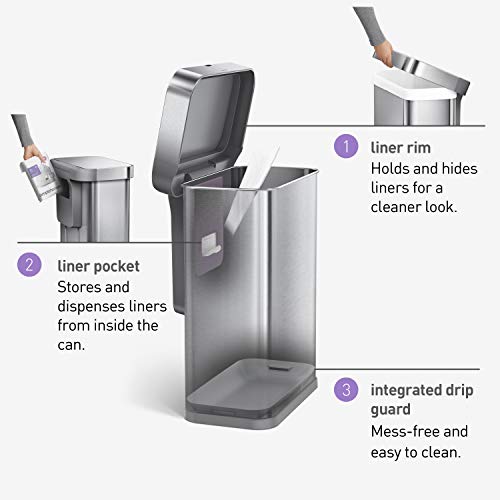 1 liner rim
Holds and hides liners for a cleaner look.

2 liner pocket
Stores and dispenses liners from inside the can.

3 integrated drip guard
Mess-free and easy to clean.