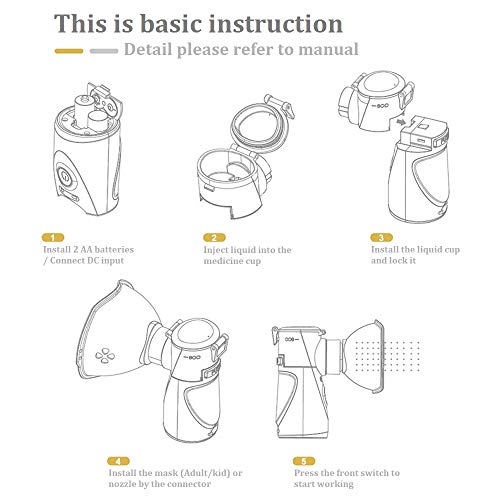 This is basic instruction

Detail please refer to manual

1
Install 2 AA batteries / Connect DC input

2
Inject liquid into the medicine cup

3
Install the liquid cup and lock it

4
Install the mask (Adult/kid) or nozzle by the connector

5
Press the front switch to start working