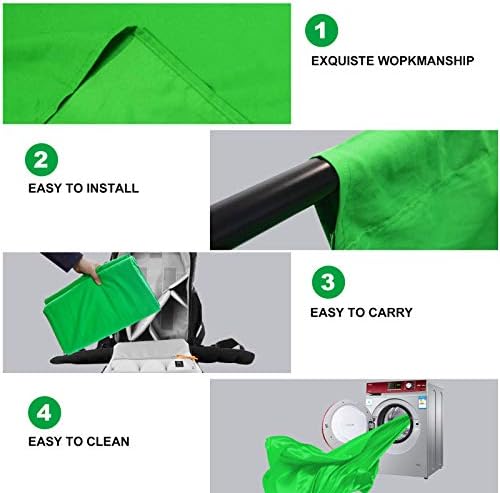 1

EXQUISTE WOPKMANSHIP

2

EASY TO INSTALL

3

EASY TO CARRY

4

EASY TO CLEAN