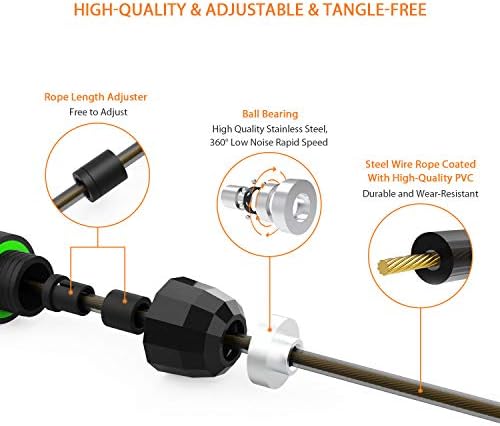 HIGH-QUALITY & ADJUSTABLE & TANGLE-FREE

Rope Length Adjuster
Free to Adjust

Ball Bearing
High Quality Stainless Steel,
360° Low Noise Rapid Speed

Steel Wire Rope Coated
With High-Quality PVC
Durable and Wear-Resistant