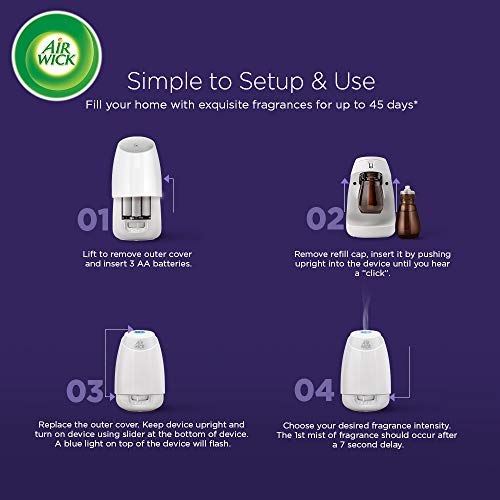 AIR WICK

Simple to Setup & Use

Fill your home with exquisite fragrances for up to 45 days*

01

Lift to remove outer cover and insert 3 AA batteries.

02

Remove refill cap, insert it by pushing upright into the device until you hear a "click".

03

Replace the outer cover. Keep device upright and turn on device using slider at the bottom of device. A blue light on top of the device will flash.

04

Choose your desired fragrance intensity. The 1st mist of fragrance should occur after a 7 second delay.