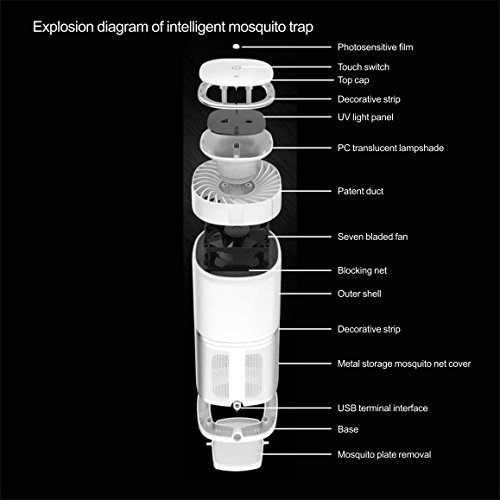 Explosion diagram of intelligent mosquito trap

Photosensitive film
Touch switch
Top cap
Decorative strip
UV light panel
PC translucent lampshade
Patent duct
Seven bladed fan
Blocking net
Outer shell
Decorative strip
Metal storage mosquito net cover
USB terminal interface
Base
Mosquito plate removal