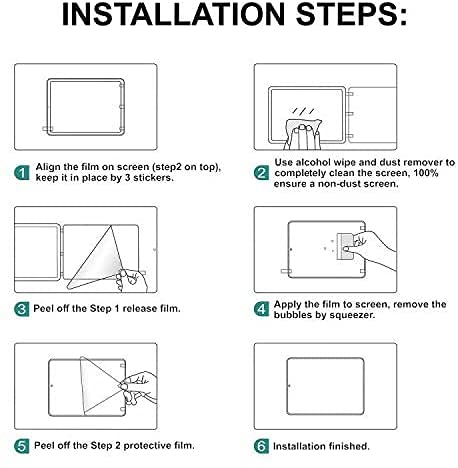 INSTALLATION STEPS:

1 Align the film on screen (step2 on top), keep it in place by 3 stickers.

2 Use alcohol wipe and dust remover to completely clean the screen, 100% ensure a non-dust screen.

3 Peel off the Step 1 release film.

4 Apply the film to screen, remove the bubbles by squeezer.

5 Peel off the Step 2 protective film.

6 Installation finished.