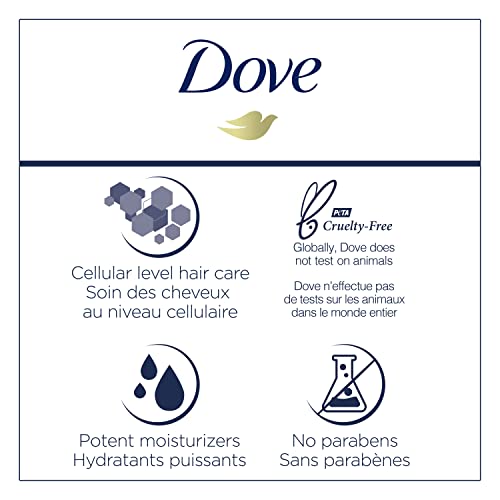 Dove

Cellular level hair care
Soin des cheveux au niveau cellulaire

PETA
Cruelty-Free

Globally, Dove does not test on animals

Dove n'effectue pas de tests sur les animaux dans le monde entier

Potent moisturizers
Hydratants puissants

No parabens
Sans parabènes