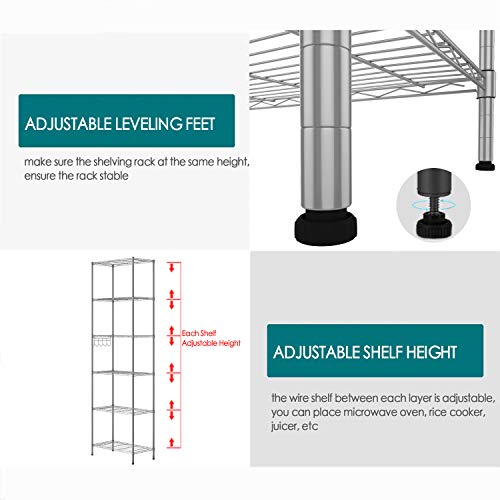 ADJUSTABLE LEVELING FEET

make sure the shelving rack at the same height, ensure the rack stable

Each Shelf
Adjustable Height

ADJUSTABLE SHELF HEIGHT

the wire shelf between each layer is adjustable, you can place microwave oven, rice cooker, juicer, etc