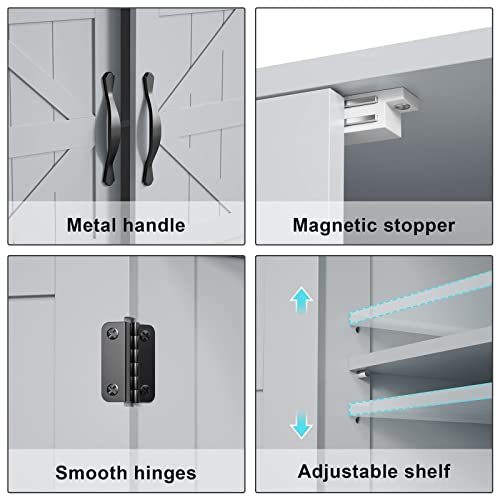 Metal handle

Magnetic stopper

Smooth hinges

Adjustable shelf