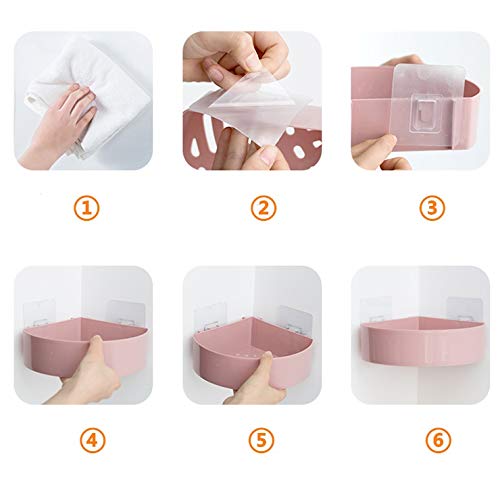 ①

②

③

④

⑤

⑥