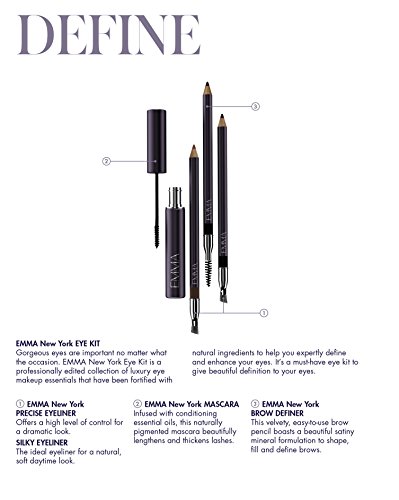 DEFINE

3

2

EMMA

EMMA

EMMA

EMMA

1

EMMA New York EYE KIT

Gorgeous eyes are important no matter what the occasion. EMMA New York Eye Kit is a professionally edited collection of luxury eye makeup essentials that have been fortified with natural ingredients to help you expertly define and enhance your eyes. It's a must-have eye kit to give beautiful definition to your eyes.

1 EMMA New York PRECISE EYELINER
Offers a high level of control for a dramatic look.

SILKY EYELINER
The ideal eyeliner for a natural, soft daytime look.

2 EMMA New York MASCARA
Infused with conditioning essential oils, this naturally pigmented mascara beautifully lengthens and thickens lashes.

3 EMMA New York BROW DEFINER
This velvety, easy-to-use brow pencil boasts a beautiful satiny mineral formulation to shape, fill and define brows.