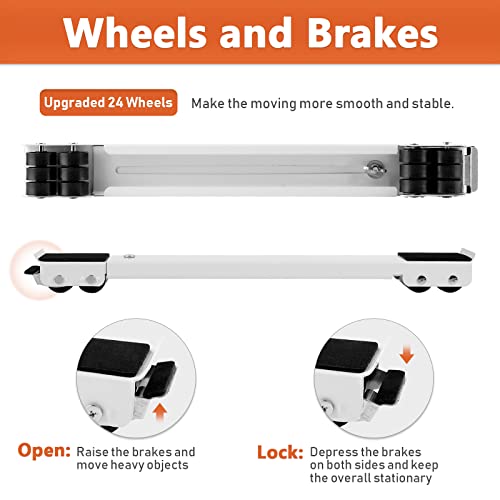 Wheels and Brakes

Upgraded 24 Wheels

Make the moving more smooth and stable.

Open: Raise the brakes and move heavy objects

Lock: Depress the brakes on both sides and keep the overall stationary