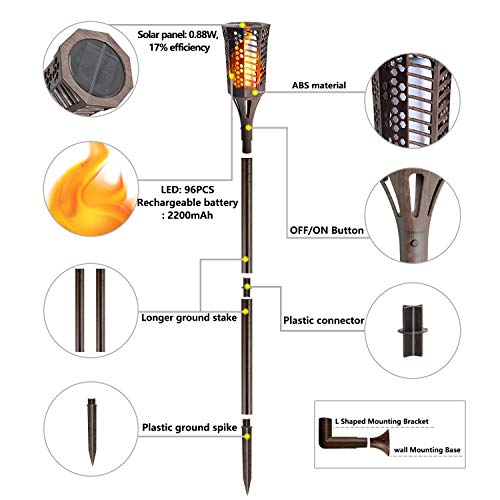 Solar panel: 0.88W, 17% efficiency

ABS material

LED: 96PCS
Rechargeable battery : 2200mAh

OFF/ON Button

Longer ground stake

Plastic connector

Plastic ground spike

L Shaped Mounting Bracket

wall Mounting Base