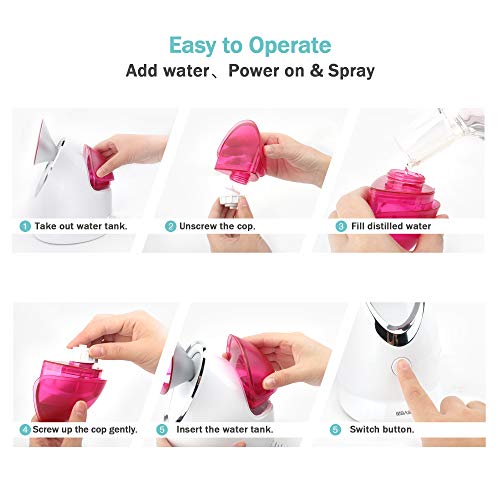 Easy to Operate

Add water、Power on & Spray

1 Take out water tank.

2 Unscrew the cop.

3 Fill distilled water

4 Screw up the cop gently.

5 Insert the water tank.

5 Switch button.