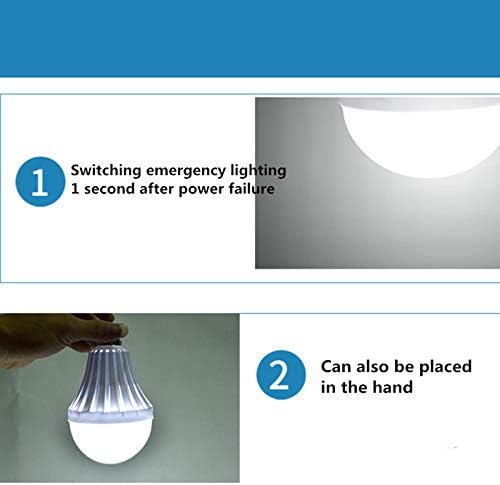 1 Switching emergency lighting 1 second after power failure

2 Can also be placed in the hand