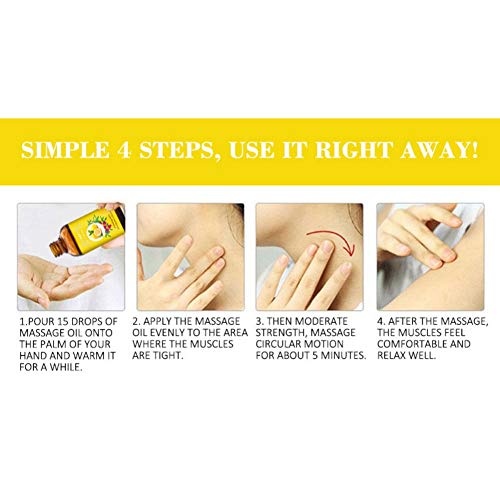 SIMPLE 4 STEPS, USE IT RIGHT AWAY!

1.POUR 15 DROPS OF MASSAGE OIL ONTO THE PALM OF YOUR HAND AND WARM IT FOR A WHILE.

2. APPLY THE MASSAGE OIL EVENLY TO THE AREA WHERE THE MUSCLES ARE TIGHT.

3. THEN MODERATE STRENGTH, MASSAGE CIRCULAR MOTION FOR ABOUT 5 MINUTES.

4. AFTER THE MASSAGE, THE MUSCLES FEEL COMFORTABLE AND RELAX WELL.