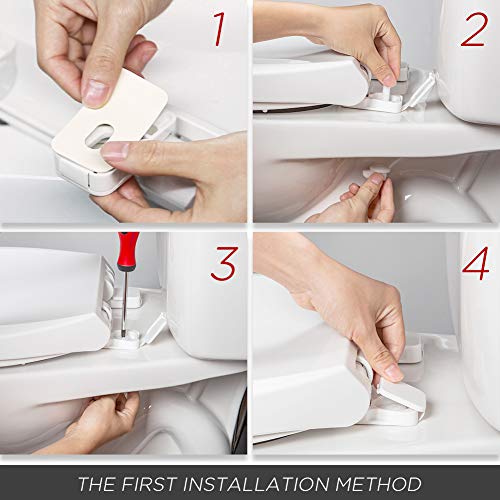 1

2

3

4

THE FIRST INSTALLATION METHOD