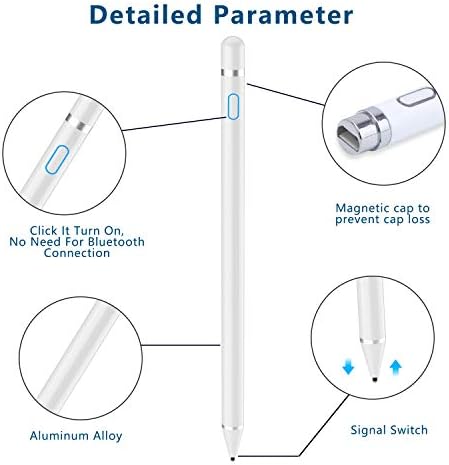 Detailed Parameter

Click It Turn On, No Need For Bluetooth Connection

Magnetic cap to prevent cap loss

Aluminum Alloy

Signal Switch