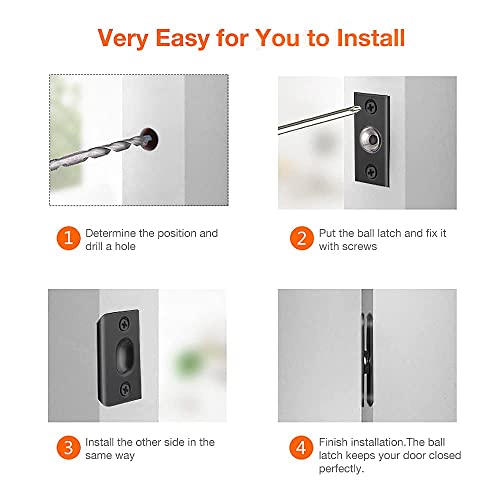 Very Easy for You to Install

1 Determine the position and drill a hole

2 Put the ball latch and fix it with screws

3 Install the other side in the same way

4 Finish installation.The ball latch keeps your door closed perfectly.