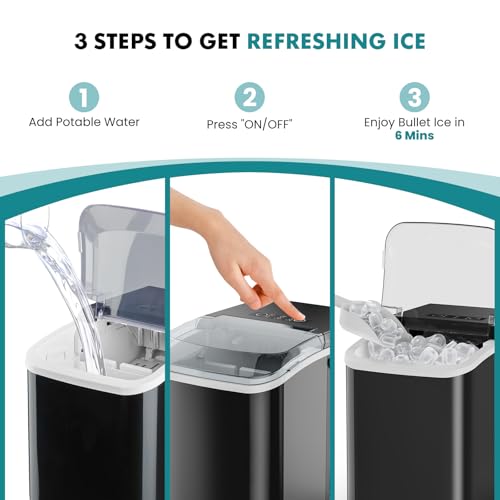 3 STEPS TO GET REFRESHING ICE

1
Add Potable Water

2
Press "ON/OFF"

3
Enjoy Bullet Ice in 6 Mins