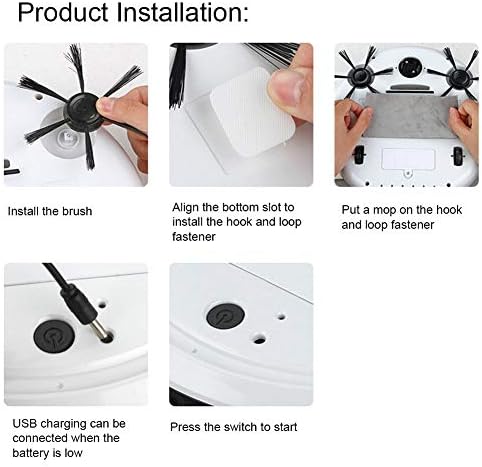 Product Installation:

Install the brush

Align the bottom slot to install the hook and loop fastener

Put a mop on the hook and loop fastener

USB charging can be connected when the battery is low

Press the switch to start