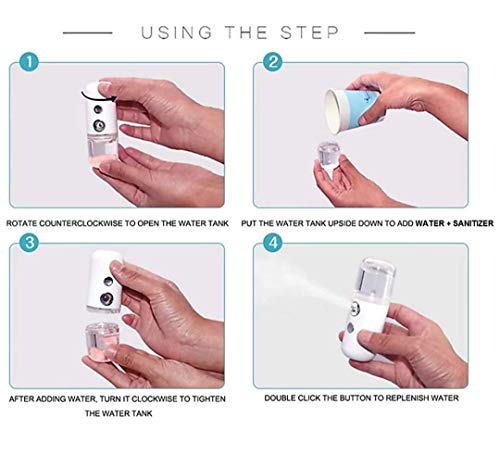 USING THE STEP

1

ROTATE COUNTERCLOCKWISE TO OPEN THE WATER TANK

2

PUT THE WATER TANK UPSIDE DOWN TO ADD WATER + SANITIZER

3

AFTER ADDING WATER, TURN IT CLOCKWISE TO TIGHTEN THE WATER TANK

4

DOUBLE CLICK THE BUTTON TO REPLENISH WATER