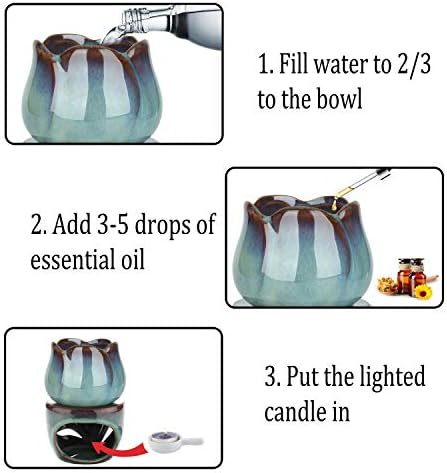 1. Fill water to 2/3 to the bowl

2. Add 3-5 drops of essential oil

3. Put the lighted candle in