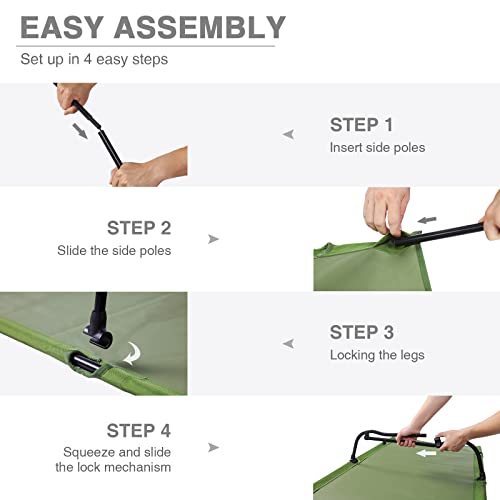 EASY ASSEMBLY

Set up in 4 easy steps

STEP 1
Insert side poles

STEP 2
Slide the side poles

STEP 3
Locking the legs

STEP 4
Squeeze and slide the lock mechanism