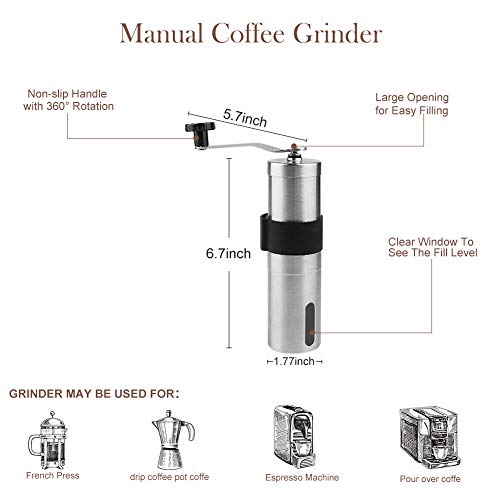 Manual Coffee Grinder

Non-slip Handle with 360° Rotation

5.7inch

Large Opening for Easy Filling

6.7inch

Clear Window To See The Fill Level

1.77inch

GRINDER MAY BE USED FOR:

French Press

drip coffee pot coffe

Espresso Machine

Pour over coffe