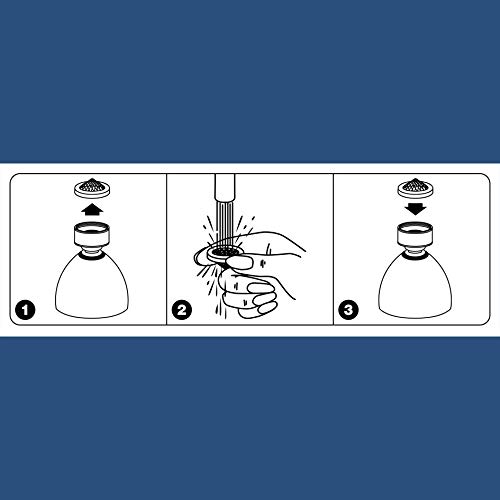 1

2

3