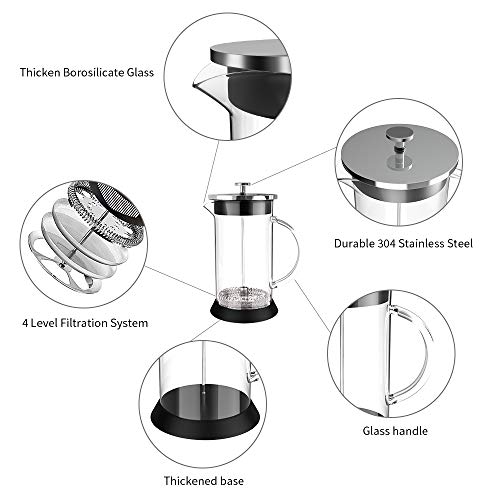 Thicken Borosilicate Glass

Durable 304 Stainless Steel

4 Level Filtration System

Glass handle

Thickened base