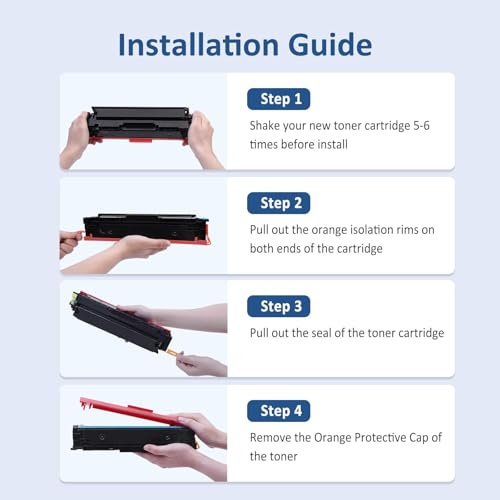 Installation Guide

Step 1

Shake your new toner cartridge 5-6 times before install

Step 2

Pull out the orange isolation rims on both ends of the cartridge

Step 3

Pull out the seal of the toner cartridge

Step 4

Remove the Orange Protective Cap of the toner