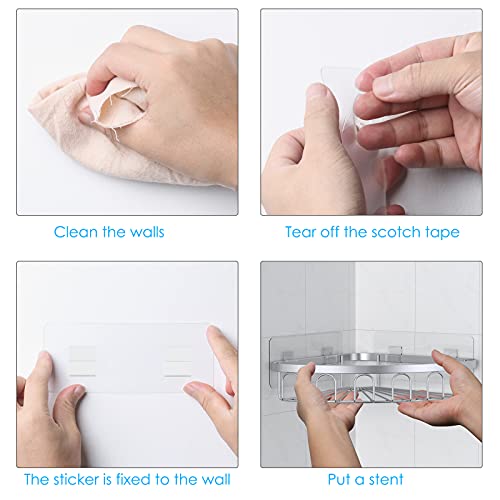 Clean the walls

Tear off the scotch tape

The sticker is fixed to the wall

Put a stent