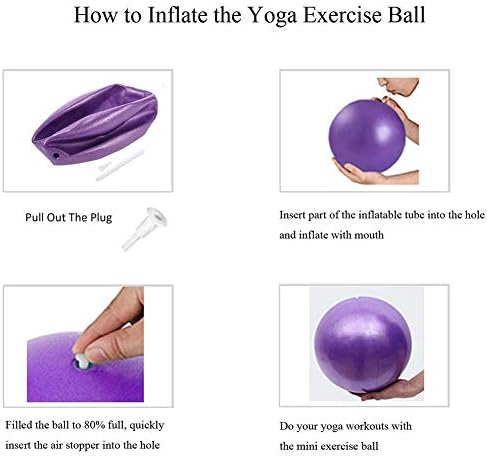 How to Inflate the Yoga Exercise Ball

Pull Out The Plug

Insert part of the inflatable tube into the hole and inflate with mouth

Filled the ball to 80% full, quickly insert the air stopper into the hole

Do your yoga workouts with the mini exercise ball