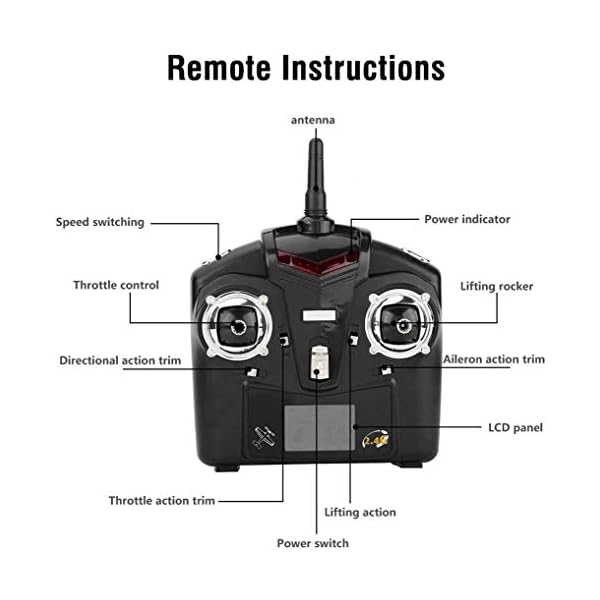 Remote Instructions

antenna

Speed switching

Power indicator

Throttle control

Lifting rocker

Directional action trim

Aileron action trim

LCD panel

2.4G

Throttle action trim

Lifting action

Power switch