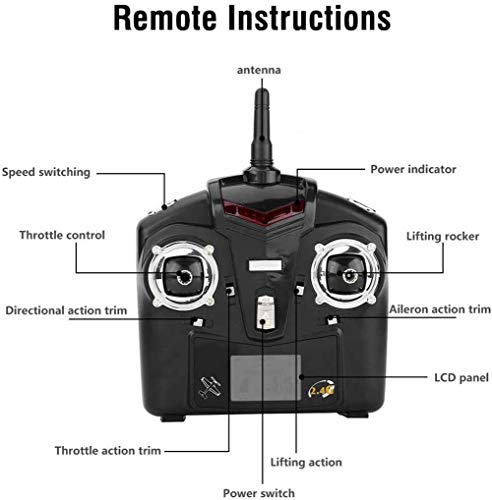 Remote Instructions

antenna

Speed switching

Power indicator

Throttle control

Lifting rocker

Directional action trim

Aileron action trim

LCD panel

2.4G

Throttle action trim

Lifting action

Power switch