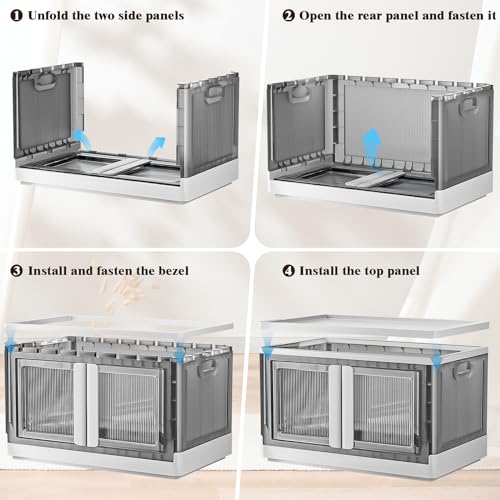 ❶ Unfold the two side panels

❷ Open the rear panel and fasten it

❸ Install and fasten the bezel

❹ Install the top panel