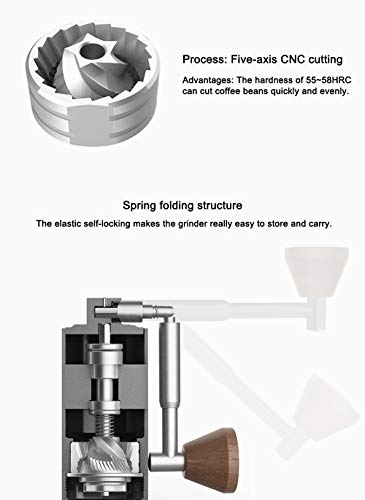 Process: Five-axis CNC cutting

Advantages: The hardness of 55~58HRC can cut coffee beans quickly and evenly.

Spring folding structure

The elastic self-locking makes the grinder really easy to store and carry.