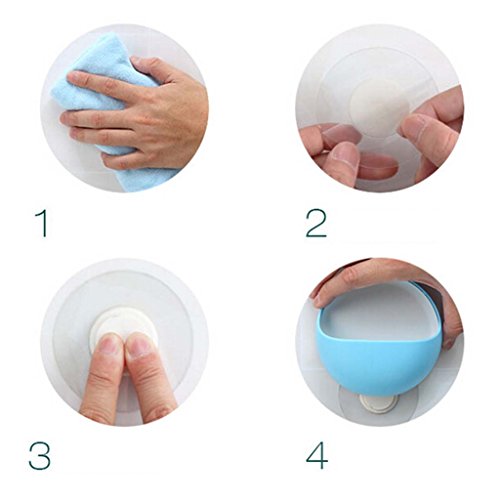 1

2

3

4