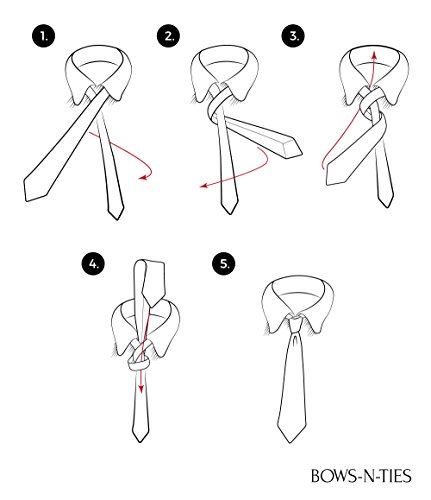 1.

2.

3.

4.

5.

BOWS-N-TIES