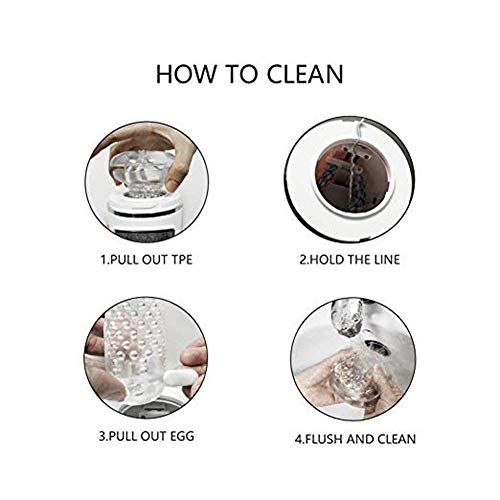 HOW TO CLEAN

1.PULL OUT TPE

2.HOLD THE LINE

3.PULL OUT EGG

4.FLUSH AND CLEAN