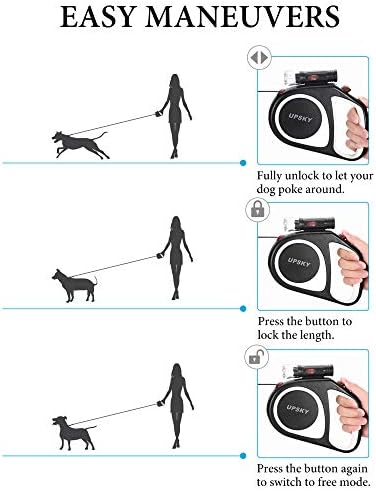 EASY MANEUVERS

UPSKY

Fully unlock to let your dog poke around.

UPSKY

Press the button to lock the length.

UPSKY

Press the button again to switch to free mode.