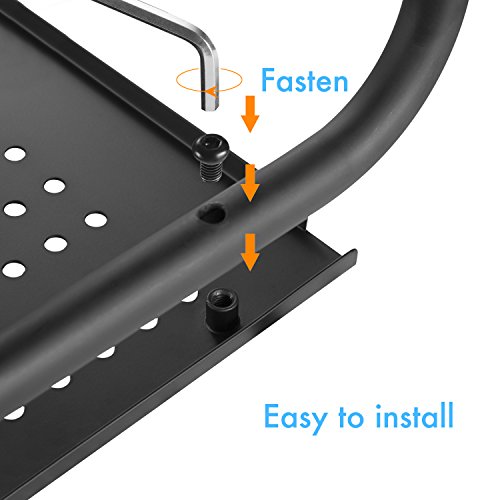 Fasten

Easy to install