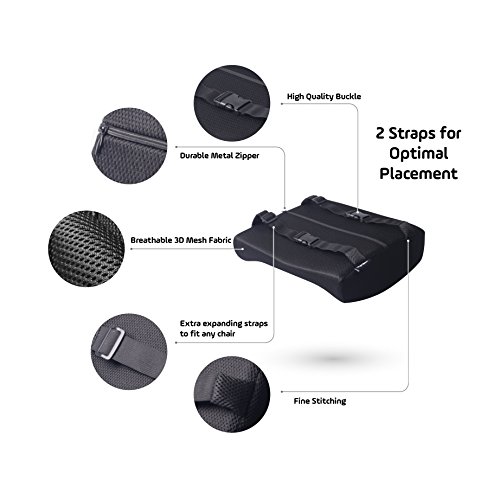 High Quality Buckle

2 Straps for Optimal Placement

Durable Metal Zipper

Breathable 3D Mesh Fabric

Extra expanding straps to fit any chair

Fine Stitching