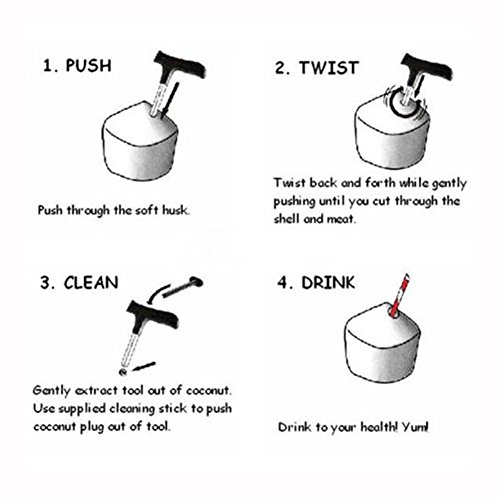 1. PUSH

Push through the soft husk.

2. TWIST

Twist back and forth while gently pushing until you cut through the shell and meat.

3. CLEAN

Gently extract tool out of coconut. Use supplied cleaning stick to push coconut plug out of tool.

4. DRINK

Drink to your health! Yum!