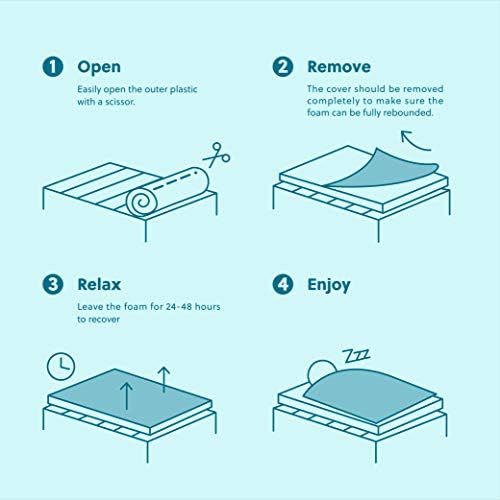 1 Open

Easily open the outer plastic with a scissor.

2 Remove

The cover should be removed completely to make sure the foam can be fully rebounded.

3 Relax

Leave the foam for 24-48 hours to recover

4 Enjoy

ZZZ